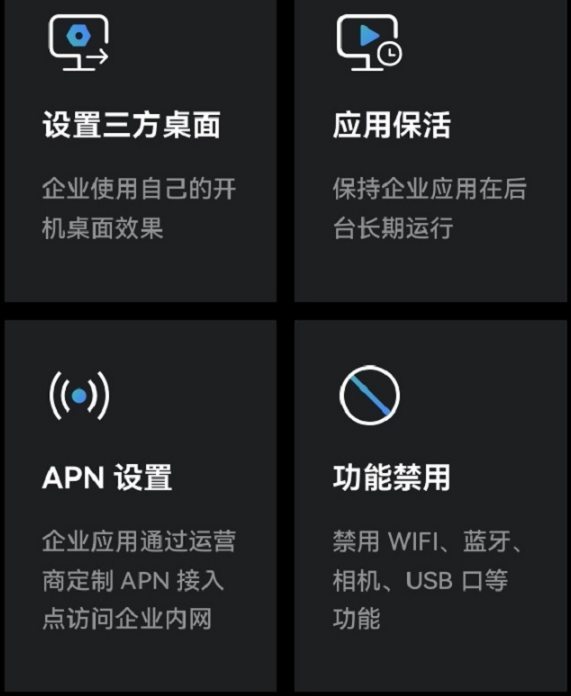 设置三方桌面

企业使用自己的开机桌面效果

应用保活

保持企业应用在后台长期运行

APN设置

企业应用通过运营商定制APN接入点访问企业内网

功能禁用

禁用WIFI、蓝牙、相机、USB口等功能